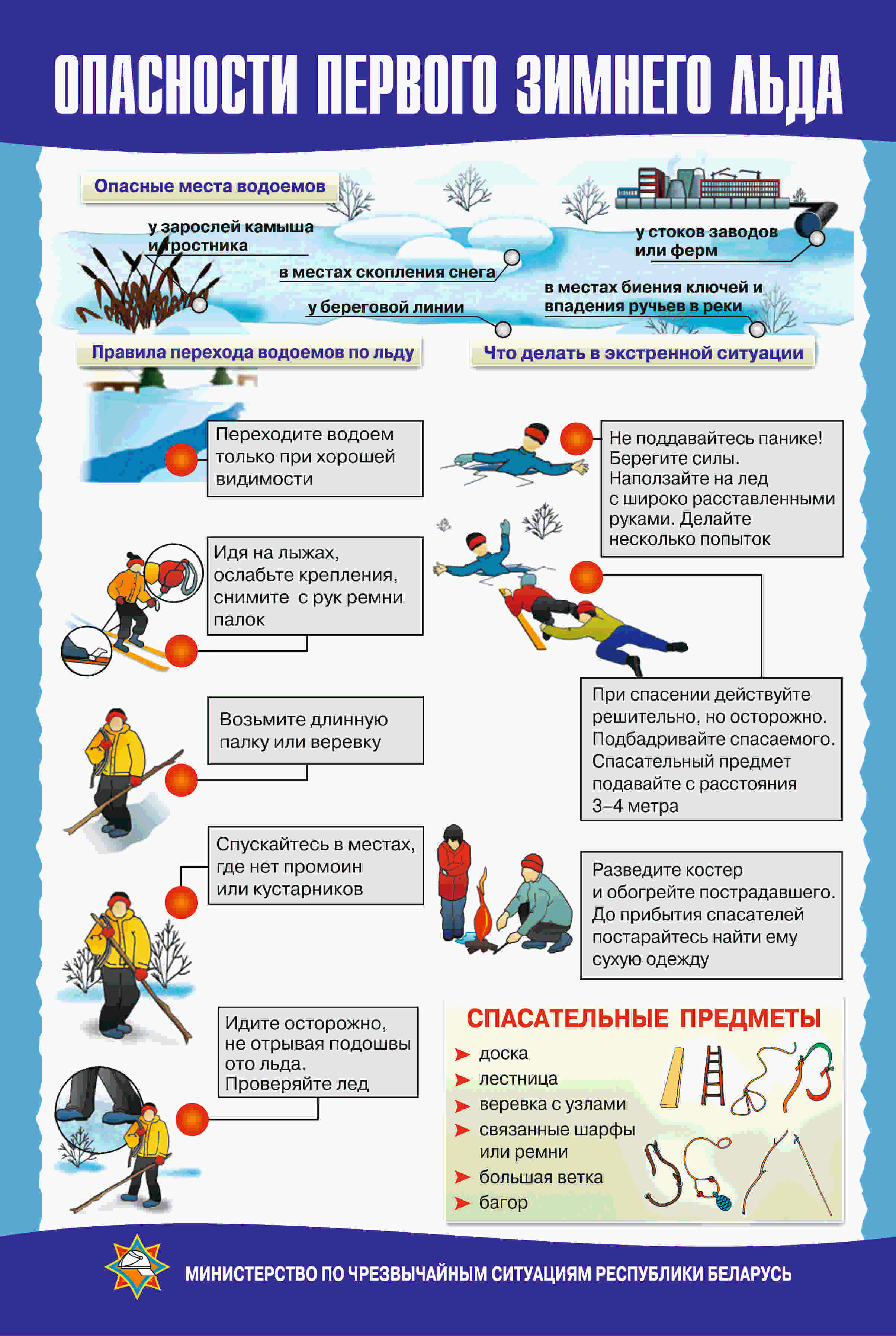 ОПАСНОСТИ ПЕРВОГО ЗИМНЕГО ЛЬДА

Опасные места водоемов

у зарослей камыша и тростника

в местах скопления снега

у береговой линии

у стоков заводов или ферм

в местах биения ключей и впадения ручьев в реки

Правила перехода водоемов по льду

Переходите водоем только при хорошей видимости

Идя на лыжах, ослабьте крепления, снимите с рук ремни палок

Возьмите длинную палку или веревку

Спускайтесь в местах, где нет промоин или кустарников

Идите осторожно, не отрывая подошвы ото льда. Проверяйте лед

Что делать в экстренной ситуации

Не поддавайтесь панике! Берегите силы. Наползайте на лед с широко расставленными руками. Делайте несколько попыток

При спасении действуйте решительно, но осторожно. Подбадривайте спасаемого. Спасательный предмет подавайте с расстояния 3–4 метра

Разведите костер и обогрейте пострадавшего. До прибытия спасателей постарайтесь найти ему сухую одежду

СПАСАТЕЛЬНЫЕ ПРЕДМЕТЫ

доска
лестница
веревка с узлами
связанные шарфы или ремни
большая ветка
багор

МИНИСТЕРСТВО ПО ЧРЕЗВЫЧАЙНЫМ СИТУАЦИЯМ РЕСПУБЛИКИ БЕЛАРУСЬ